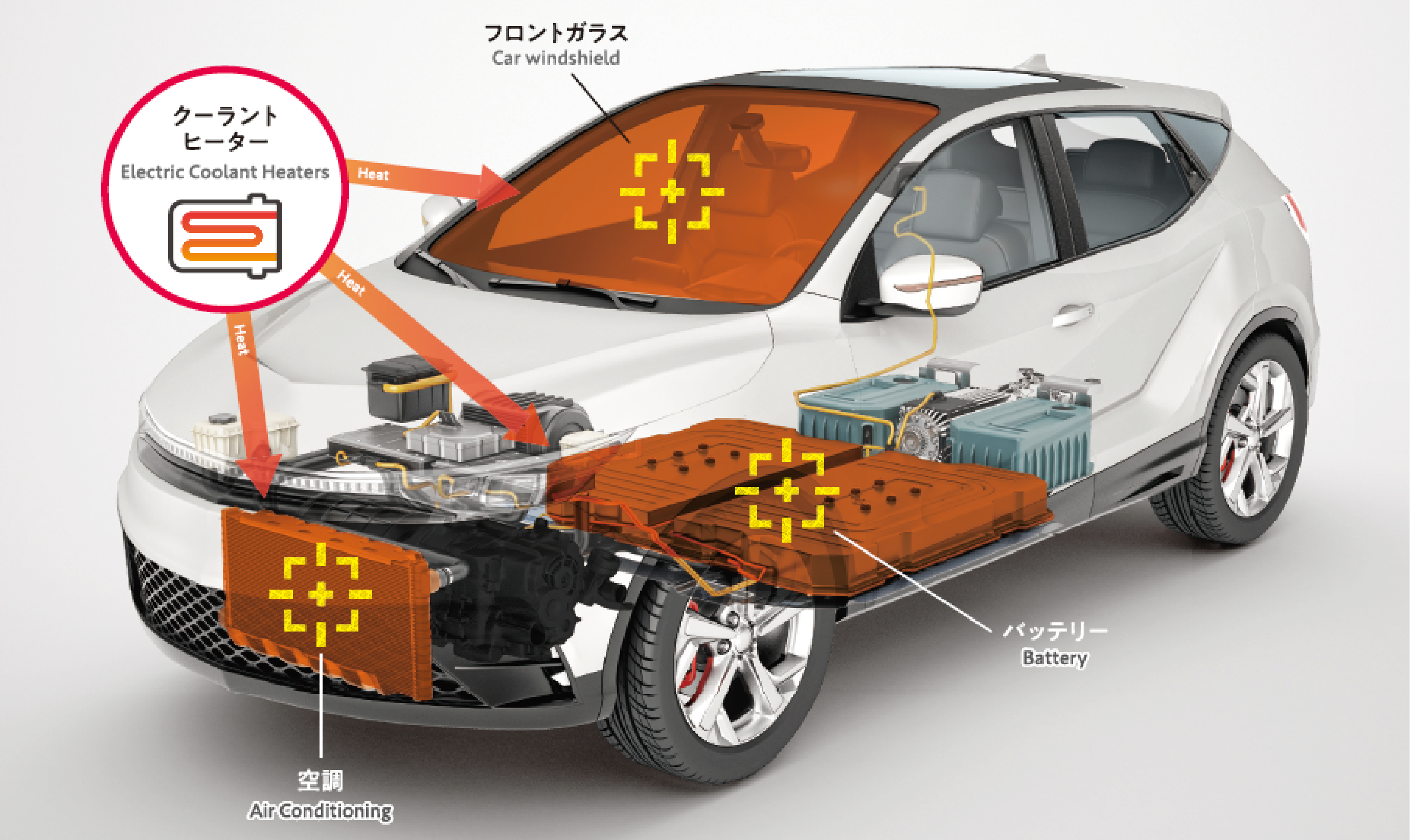 フロントガラス
Car windshield

クーラント
ヒーター
Electric Coolant Heaters

Heat

Heat

Heat

バッテリー
Battery

空調
Air Conditioning